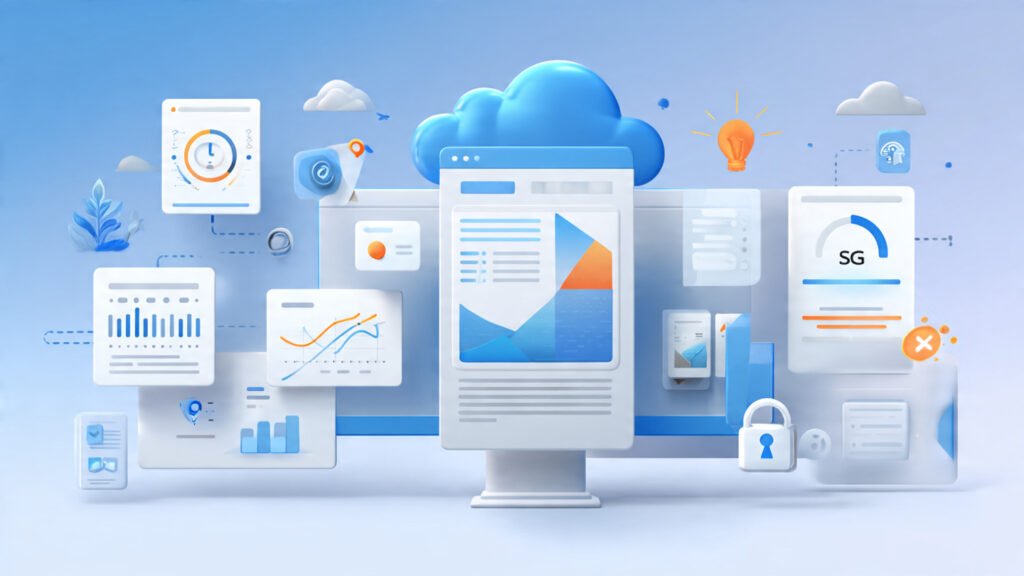 SG